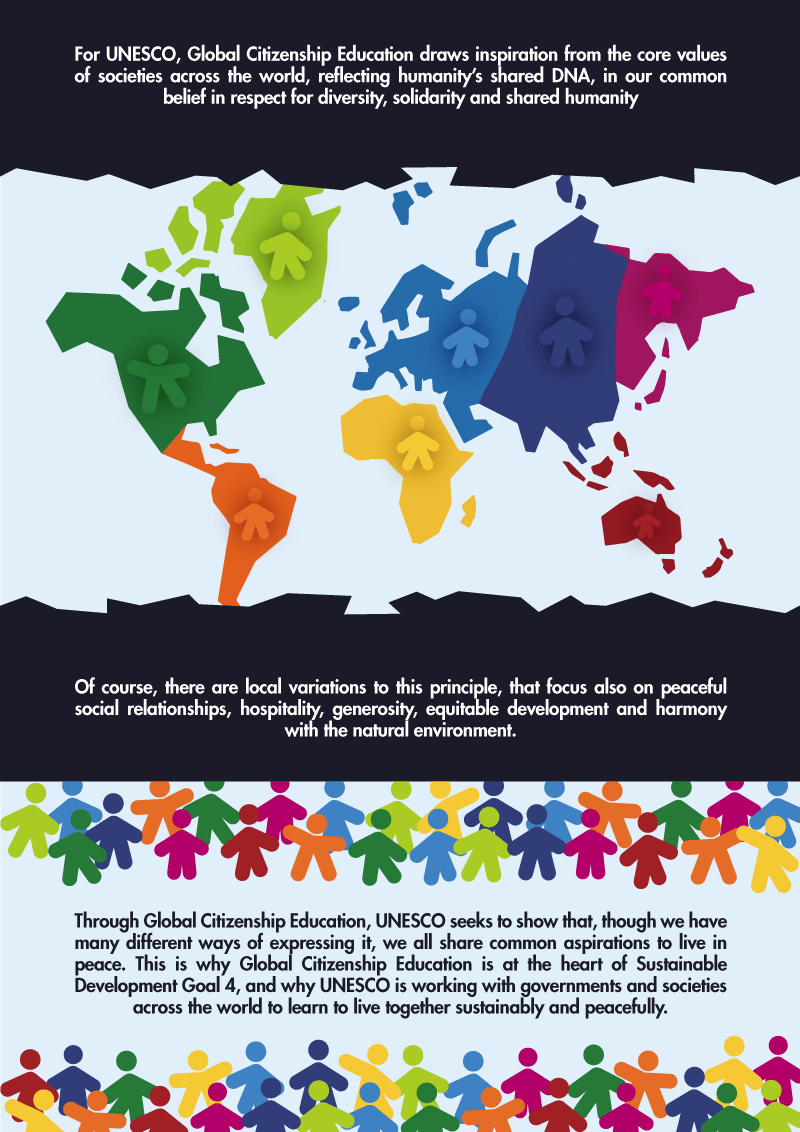 For UNESCO, Global Citizenship Education draws inspiration from the core values of societies across the world, reflecting humanity's shared DNA, in our common belief in respect for diversity, solidarity and shared humanity

Of course, there are local variations to this principle, that focus also on peaceful social relationships, hospitality, generosity, equitable development and harmony with the natural environment.

Through Global Citizenship Education, UNESCO seeks to show that, though we have many different ways of expressing it, we all share common aspirations to live in peace. This is why Global Citizenship Education is at the heart of Sustainable Development Goal 4, and why UNESCO is working with governments and societies across the world to learn to live together sustainably and peacefully.